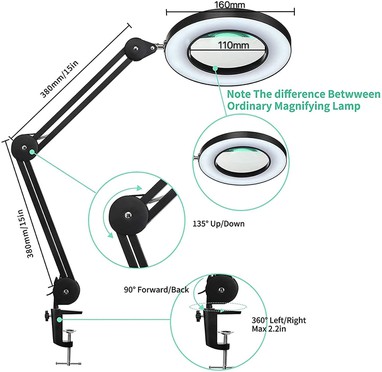 160mm

110mm

380mm/15in

Note The difference Betwween Ordinary Magnifying Lamp

380mm/15in

135° Up/Down

90° Forward/Back

360° Left/Right
Max 2.2in